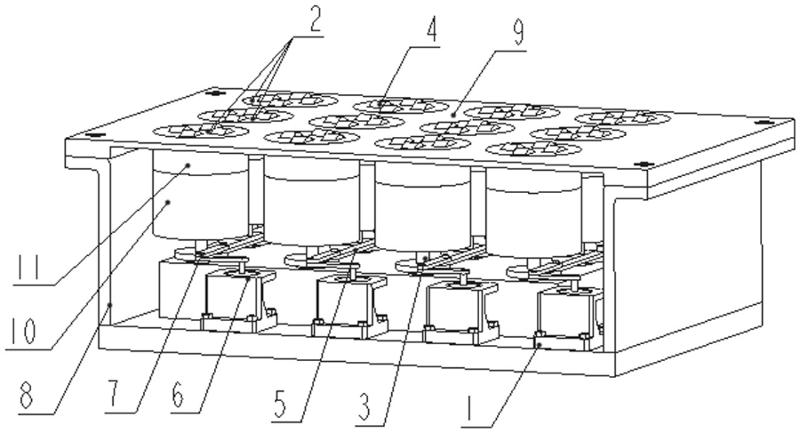 2
4
9
11
10
8
7
6
5
3
1